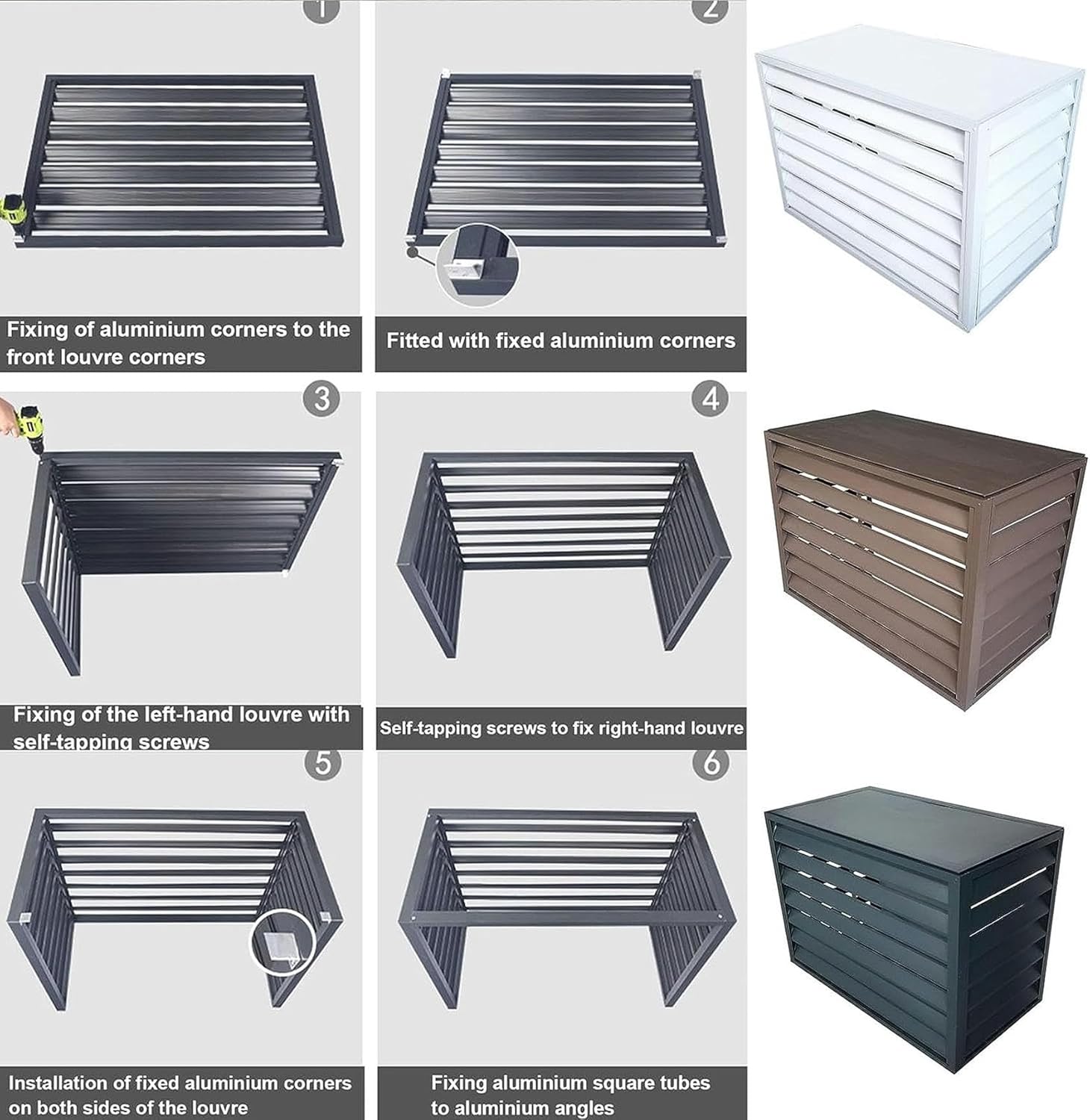 1

Fixing of aluminium corners to the front louvre corners

2

Fitted with fixed aluminium corners

3

Fixing of the left-hand louvre with self-tapping screws

4

Self-tapping screws to fix right-hand louvre

5

Installation of fixed aluminium corners on both sides of the louvre

6

Fixing aluminium square tubes to aluminium angles